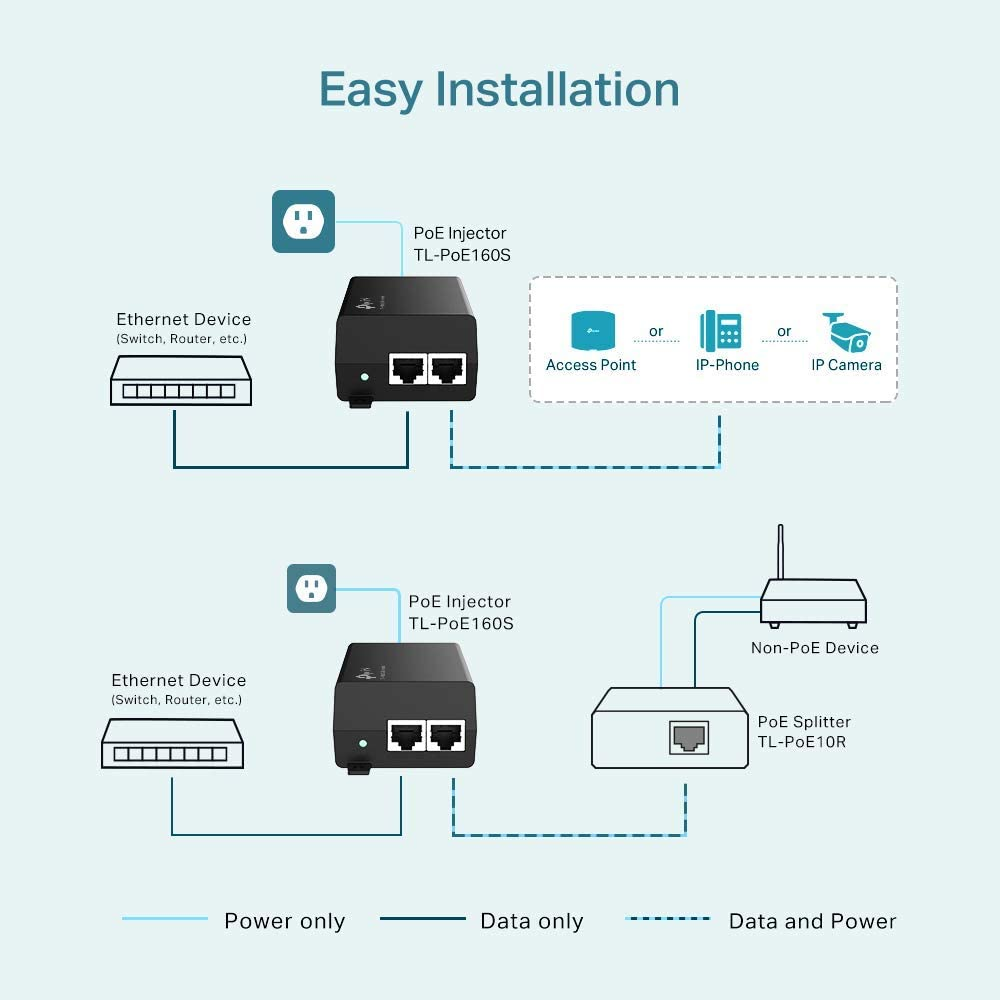 Easy Installation

PoE Injector
TL-PoE160S

Ethernet Device
(Switch, Router, etc.)

Access Point or IP-Phone or IP Camera

PoE Injector
TL-PoE160S

Ethernet Device
(Switch, Router, etc.)

Non-PoE Device

PoE Splitter
TL-PoE10R

Power only
Data only
Data and Power